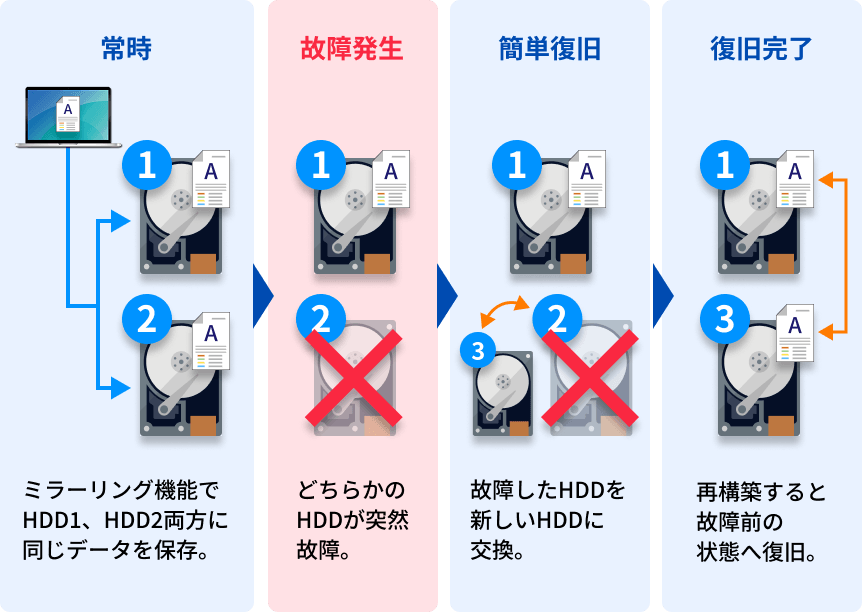 常時

A

1

A

2

A

ミラーリング機能でHDD1、HDD2両方に同じデータを保存。

故障発生

1

A

2

どちらかのHDDが突然故障。

簡単復旧

1

A

3

2

故障したHDDを新しいHDDに交換。

復旧完了

1

A

3

A

再構築すると故障前の状態へ復旧。